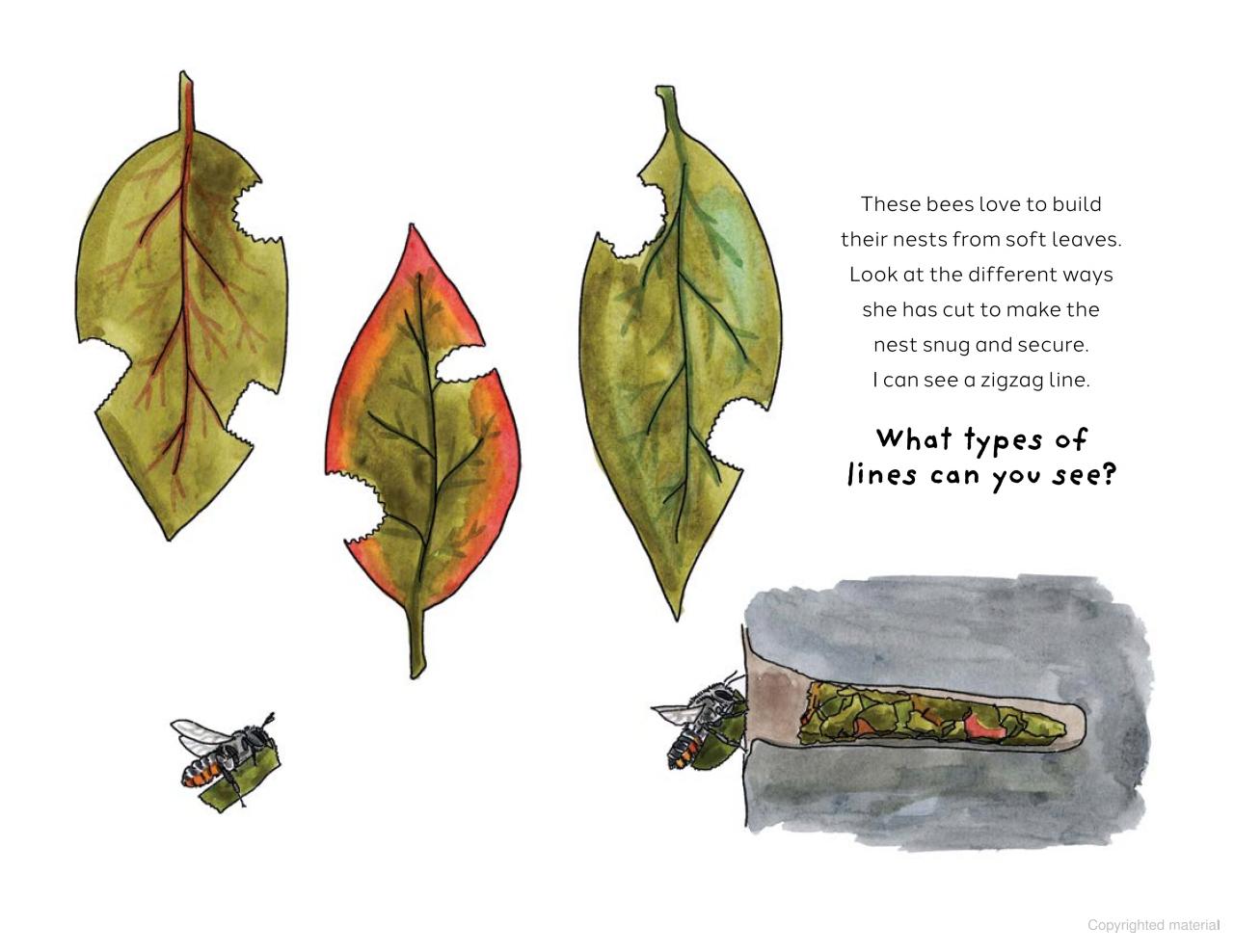 These bees love to build their nests from soft leaves. Look at the different ways she has cut to make the nest snug and secure. I can see a zigzag line.

What types of lines can you see?

Copyrighted material